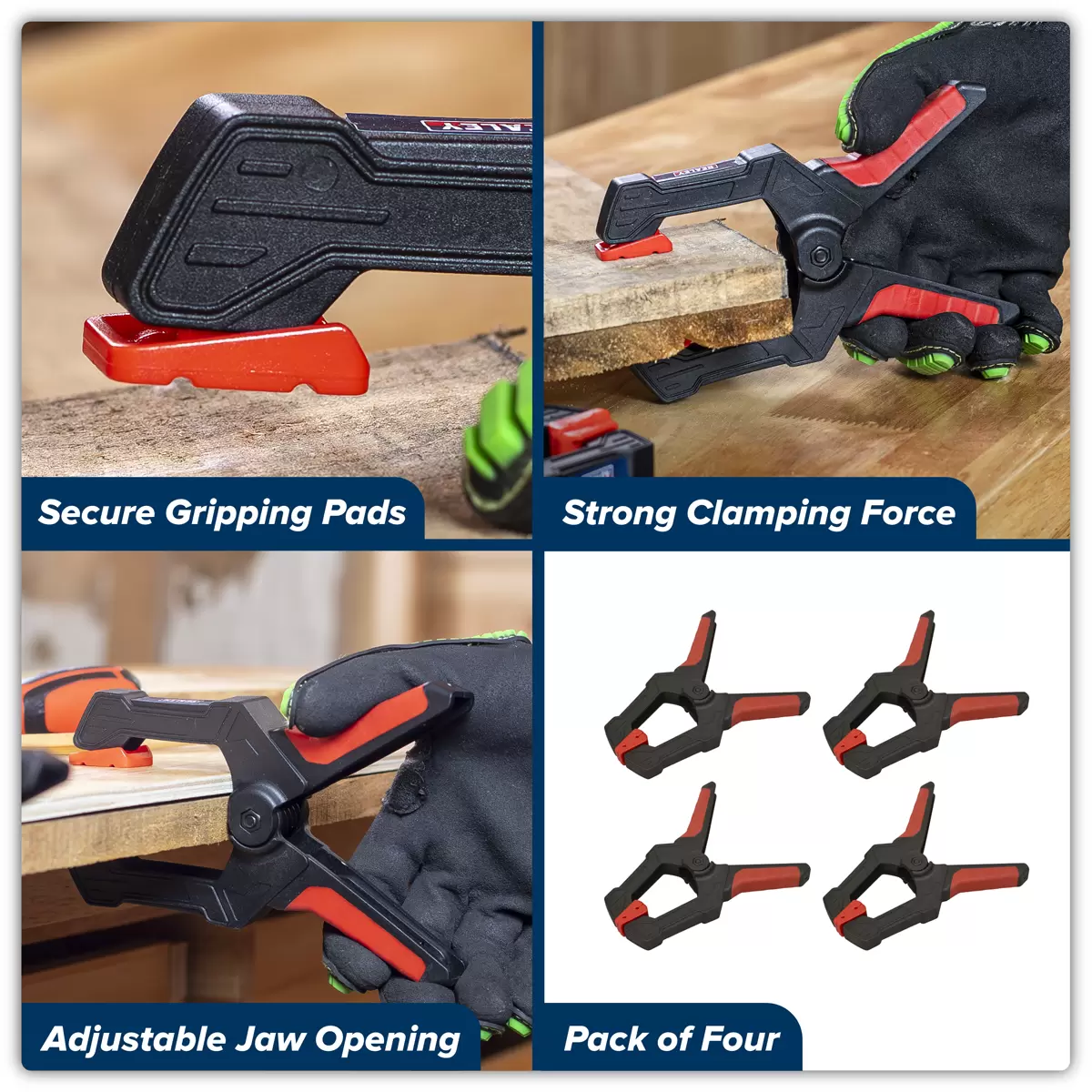 Secure Gripping Pads

Strong Clamping Force

Adjustable Jaw Opening

Pack of Four